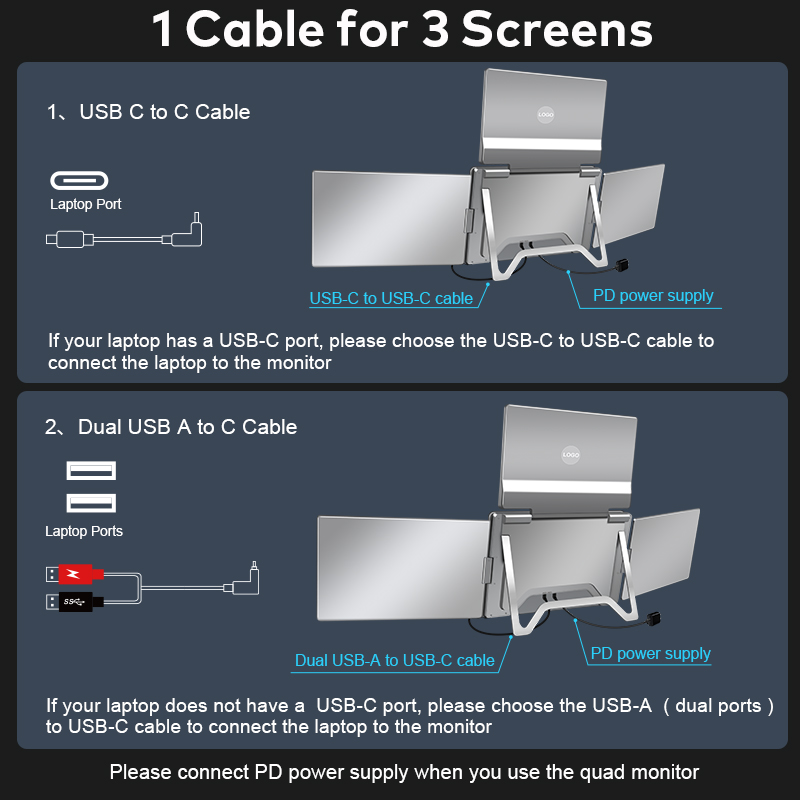 1 Cable for 3 Screens

1、USB C to C Cable

Laptop Port

LOGO

USB-C to USB-C cable

PD power supply

If your laptop has a USB-C port, please choose the USB-C to USB-C cable to connect the laptop to the monitor

2、Dual USB A to C Cable

Laptop Ports

SS

LOGO

Dual USB-A to USB-C cable

PD power supply

If your laptop does not have a USB-C port, please choose the USB-A （dual ports） to USB-C cable to connect the laptop to the monitor

Please connect PD power supply when you use the quad monitor